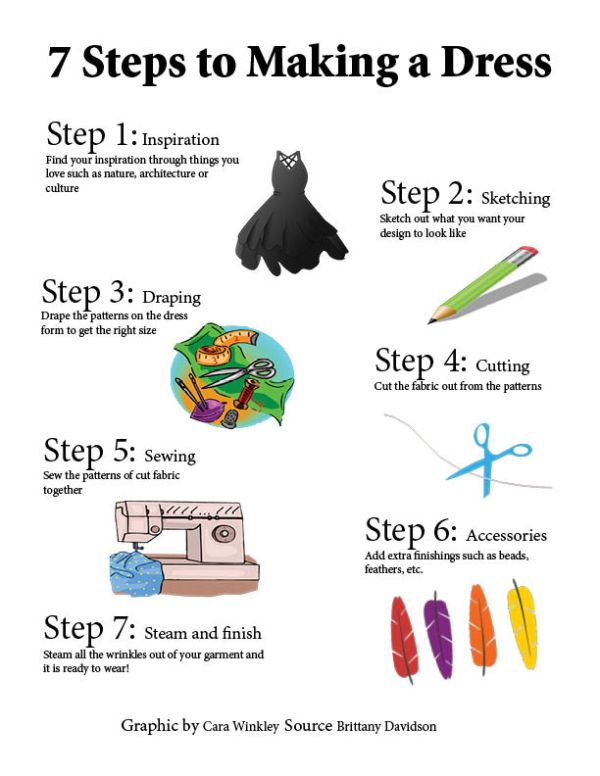 7 Steps to Making a Dress

Step 1: Inspiration
Find your inspiration through things you love such as nature, architecture or culture

Step 2: Sketching
Sketch out what you want your design to look like

Step 3: Draping
Drape the patterns on the dress form to get the right size

Step 4: Cutting
Cut the fabric out from the patterns

Step 5: Sewing
Sew the patterns of cut fabric together

Step 6: Accessories
Add extra finishings such as beads, feathers, etc.

Step 7: Steam and finish
Steam all the wrinkles out of your garment and it is ready to wear!

Graphic by Cara Winkley Source Brittany Davidson